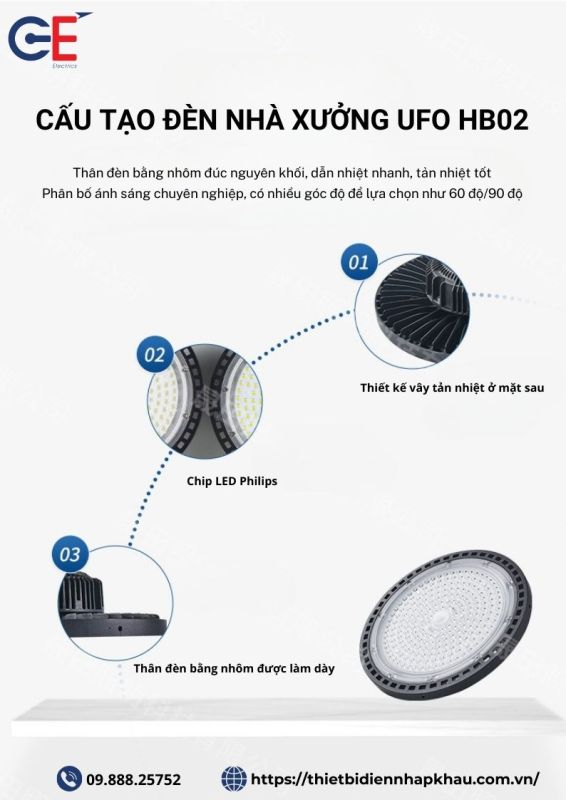 GE
Electrics

CẤU TẠO ĐÈN NHÀ XƯỞNG UFO HB02

Thân đèn bằng nhôm đúc nguyên khối, dẫn nhiệt nhanh, tản nhiệt tốt
Phân bố ánh sáng chuyên nghiệp, có nhiều góc độ để lựa chọn như 60 độ/90 độ

01

Thiết kế vây tản nhiệt ở mặt sau

02

Chip LED Philips

03

Thân đèn bằng nhôm được làm dày

09.888.25752

https://thietbidiennhapkhau.com.vn/